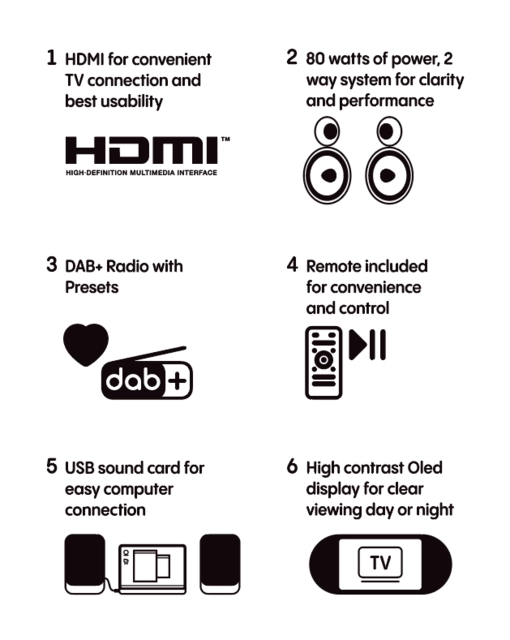 1 HDMI for convenient TV connection and best usability

HDMI™
HIGH-DEFINITION MULTIMEDIA INTERFACE

2 80 watts of power, 2 way system for clarity and performance

3 DAB+ Radio with Presets

dab+

4 Remote included for convenience and control

5 USB sound card for easy computer connection

6 High contrast Oled display for clear viewing day or night

TV